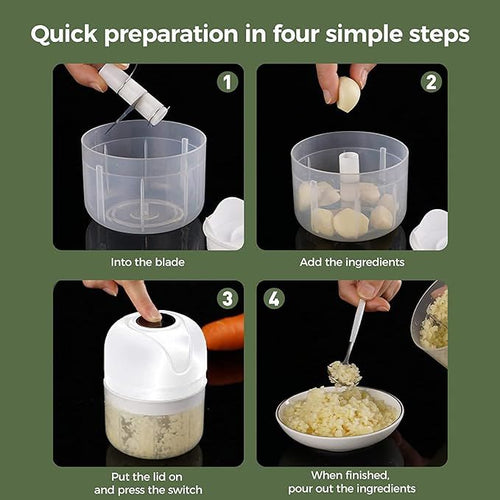 Quick preparation in four simple steps

1

Into the blade

2

Add the ingredients

3

Put the lid on and press the switch

4

When finished, pour out the ingredients