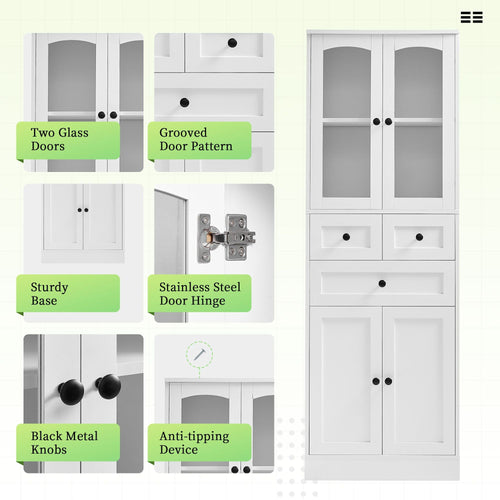 Two Glass Doors

Grooved Door Pattern

Sturdy Base

Stainless Steel Door Hinge

Black Metal Knobs

Anti-tipping Device