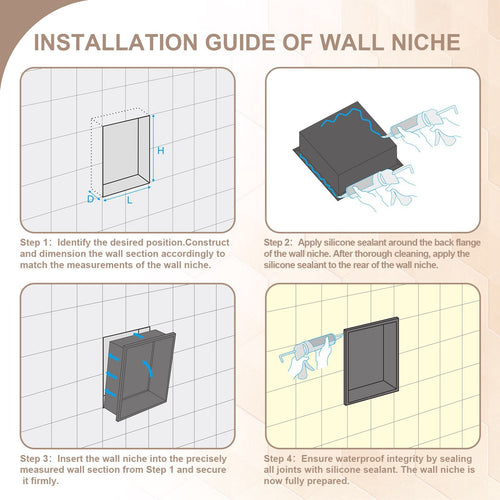 INSTALLATION GUIDE OF WALL NICHE

H

D

L

Step 1: Identify the desired position.Construct and dimension the wall section accordingly to match the measurements of the wall niche.

Step 2: Apply silicone sealant around the back flange of the wall niche. After thorough cleaning, apply the silicone sealant to the rear of the wall niche.

Step 3: Insert the wall niche into the precisely measured wall section from Step 1 and secure it firmly.

Step 4: Ensure waterproof integrity by sealing all joints with silicone sealant. The wall niche is now fully prepared.