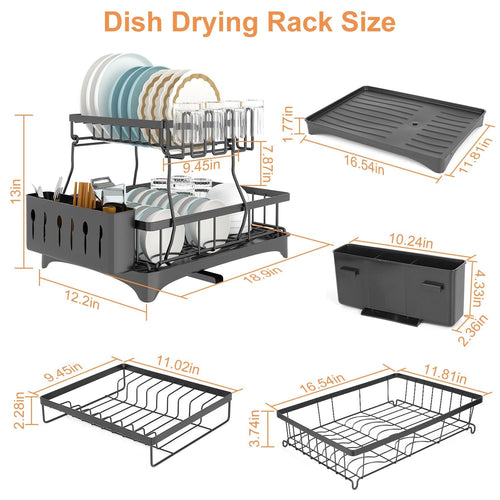 Dish Drying Rack Size

13in
9.45in
7.87in
12.2in
18.9in

1.77in
16.54in
11.81in

10.24in
4.33in
2.36in

9.45in
11.02in
2.28in

16.54in
11.81in
3.74in