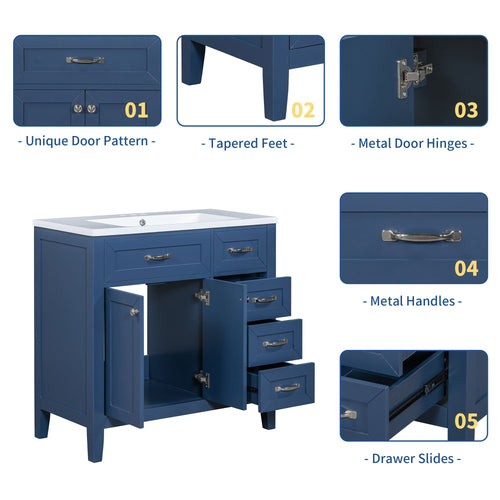 01
- Unique Door Pattern -

02
- Tapered Feet -

03
- Metal Door Hinges -

04
- Metal Handles -

05
- Drawer Slides -