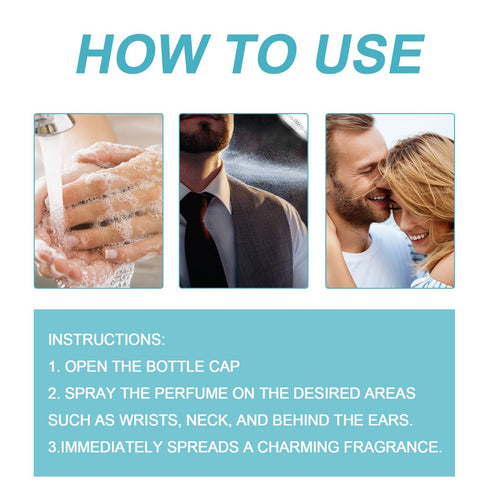 HOW TO USE

INSTRUCTIONS:

1. OPEN THE BOTTLE CAP

2. SPRAY THE PERFUME ON THE DESIRED AREAS SUCH AS WRISTS, NECK, AND BEHIND THE EARS.

3.IMMEDIATELY SPREADS A CHARMING FRAGRANCE.