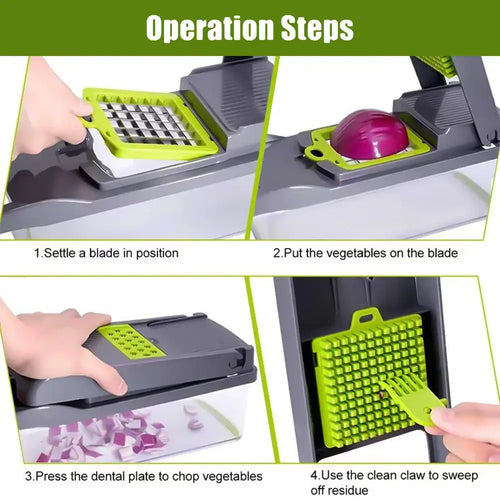 Operation Steps

1.Settle a blade in position

2.Put the vegetables on the blade

3.Press the dental plate to chop vegetables

4.Use the clean claw to sweep off residue