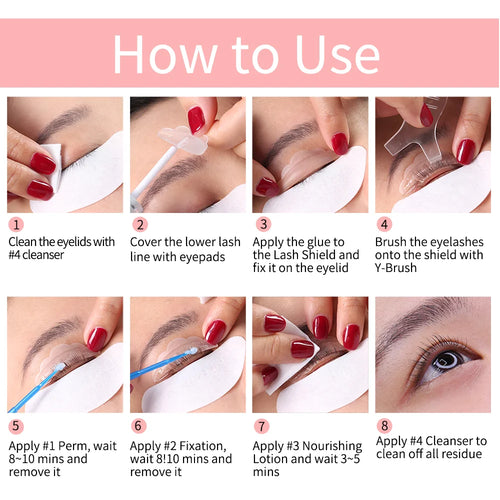 How to Use

1
Clean the eyelids with #4 cleanser

2
Cover the lower lash line with eyepads

3
Apply the glue to the Lash Shield and fix it on the eyelid

4
Brush the eyelashes onto the shield with Y-Brush

5
Apply #1 Perm, wait 8~10 mins and remove it

6
Apply #2 Fixation, wait 8!10 mins and remove it

7
Apply #3 Nourishing Lotion and wait 3~5 mins

8
Apply #4 Cleanser to clean off all residue