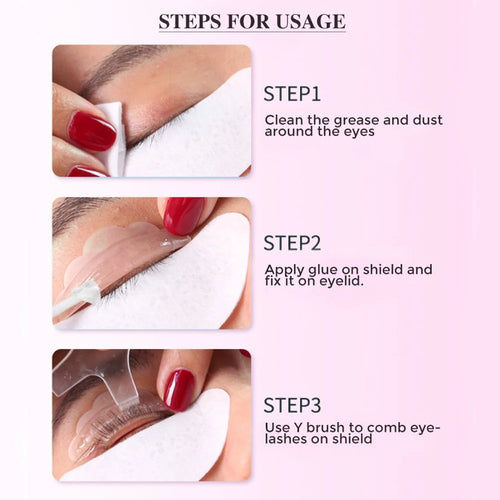 STEPS FOR USAGE

STEP1

Clean the grease and dust around the eyes

STEP2

Apply glue on shield and fix it on eyelid.

STEP3

Use Y brush to comb eyelashes on shield