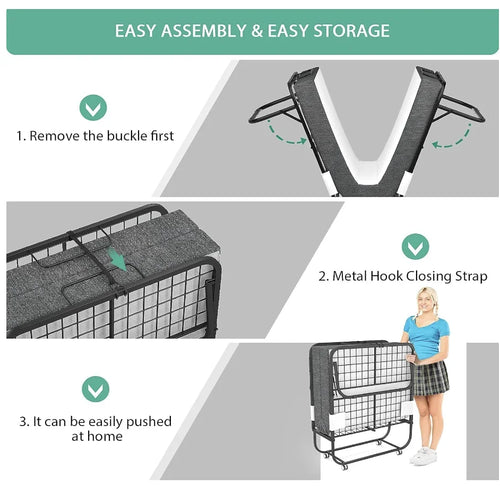 EASY ASSEMBLY & EASY STORAGE

1. Remove the buckle first

2. Metal Hook Closing Strap

3. It can be easily pushed at home