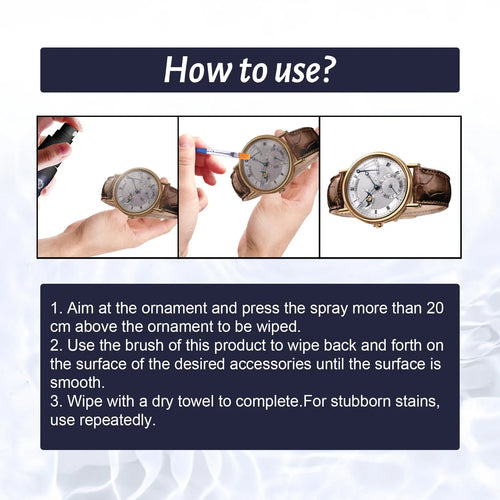 How to use?

1. Aim at the ornament and press the spray more than 20 cm above the ornament to be wiped.
2. Use the brush of this product to wipe back and forth on the surface of the desired accessories until the surface is smooth.
3. Wipe with a dry towel to complete.For stubborn stains, use repeatedly.