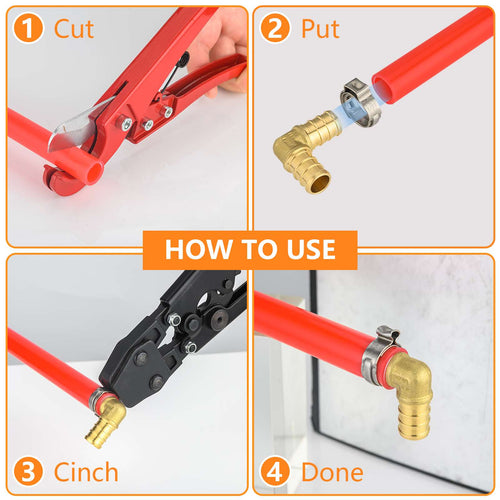 1 Cut

2 Put

HOW TO USE

3 Cinch

4 Done