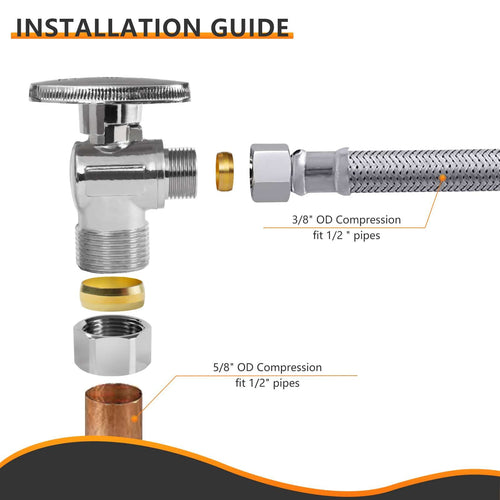 INSTALLATION GUIDE

3/8" OD Compression
fit 1/2 " pipes

5/8" OD Compression
fit 1/2" pipes