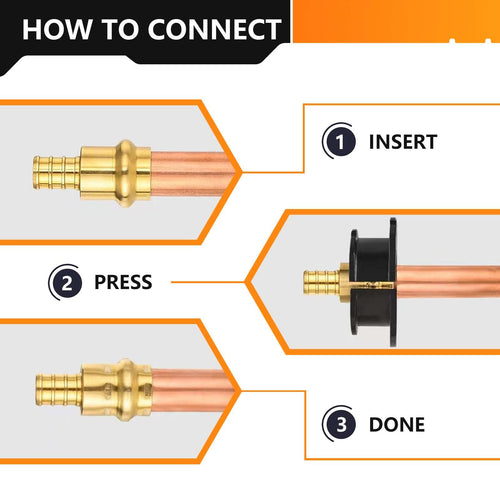 HOW TO CONNECT

1 INSERT

2 PRESS

3 DONE