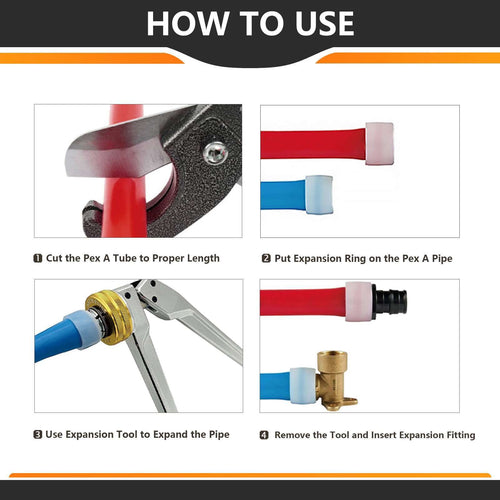 HOW TO USE

1 Cut the Pex A Tube to Proper Length

2 Put Expansion Ring on the Pex A Pipe

3 Use Expansion Tool to Expand the Pipe

4 Remove the Tool and Insert Expansion Fitting