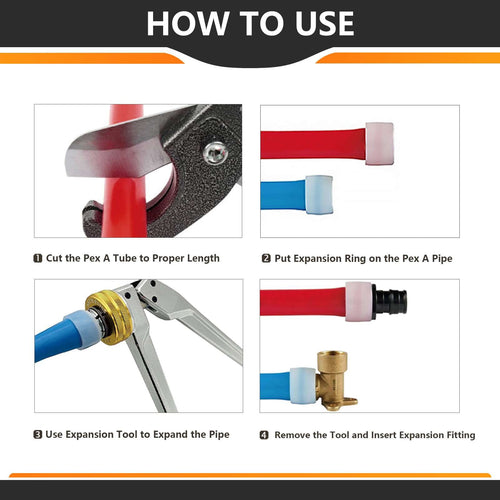 HOW TO USE

1 Cut the Pex A Tube to Proper Length

2 Put Expansion Ring on the Pex A Pipe

3 Use Expansion Tool to Expand the Pipe

4 Remove the Tool and Insert Expansion Fitting