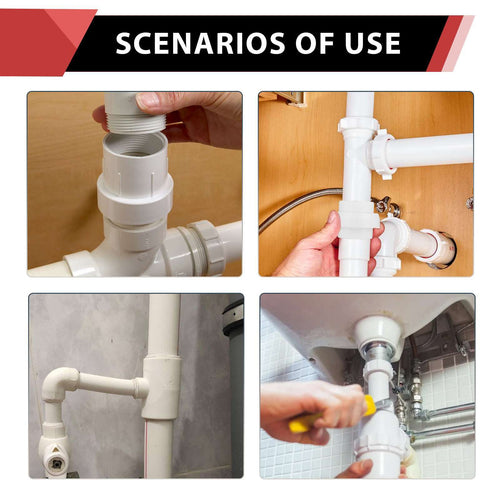 SCENARIOS OF USE