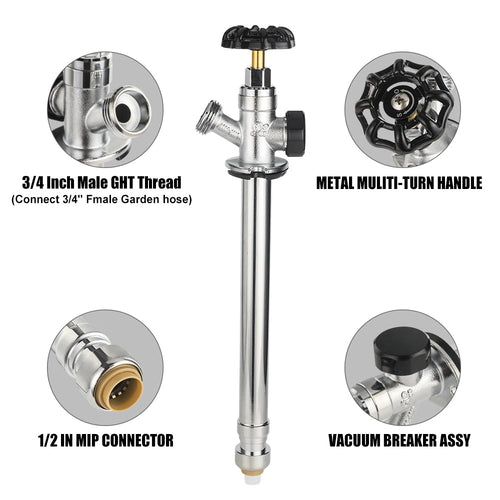 3/4 Inch Male GHT Thread
(Connect 3/4'' Fmale Garden hose)

METAL MULITI-TURN HANDLE

1/2 IN MIP CONNECTOR

VACUUM BREAKER ASSY