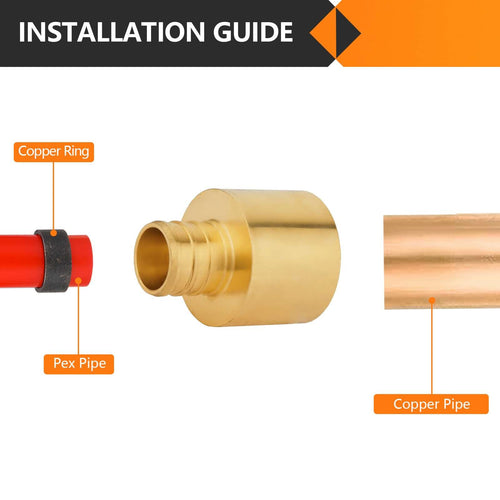 INSTALLATION GUIDE

Copper Ring

Pex Pipe

Copper Pipe