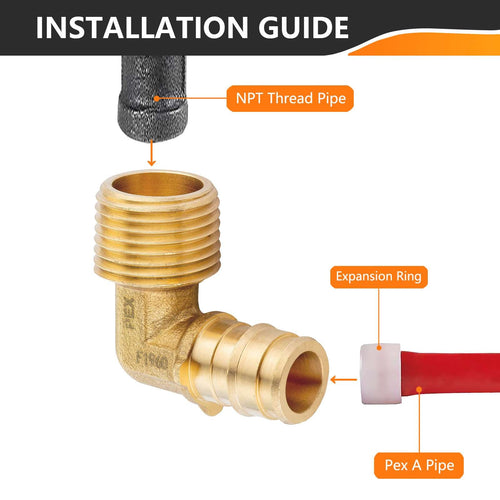 INSTALLATION GUIDE

NPT Thread Pipe

PEX

F1960

Expansion Ring

Pex A Pipe