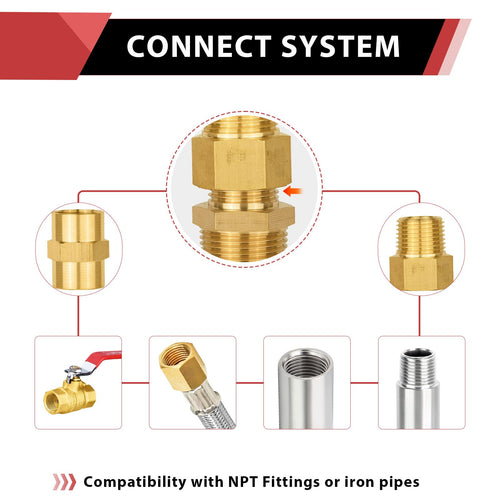 CONNECT SYSTEM

Compatibility with NPT Fittings or iron pipes