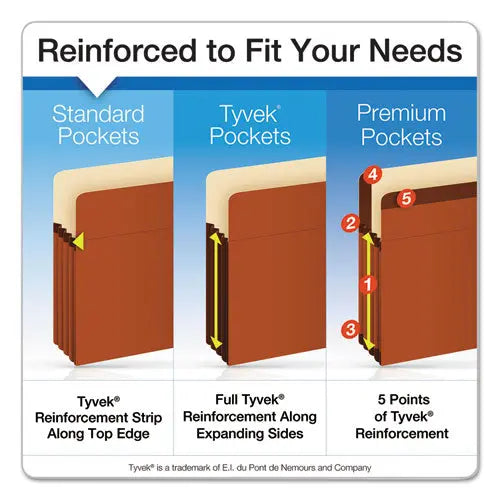 Reinforced to Fit Your Needs

Standard Pockets

Tyvek® Pockets

Premium Pockets

4

5

2

1

3

Tyvek® Reinforcement Strip Along Top Edge

Full Tyvek® Reinforcement Along Expanding Sides

5 Points of Tyvek® Reinforcement

Tyvek® is a trademark of E.I. du Pont de Nemours and Company