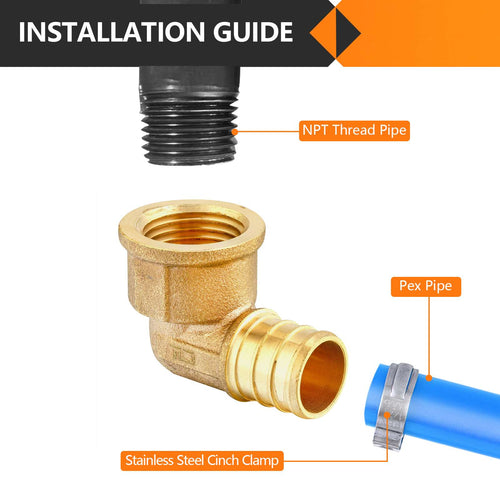 INSTALLATION GUIDE

NPT Thread Pipe

Pex Pipe

Stainless Steel Cinch Clamp