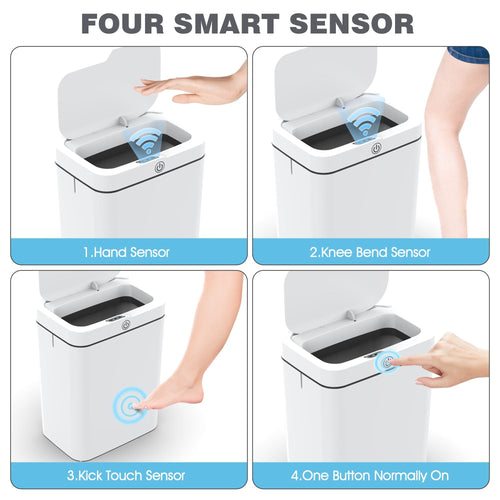 FOUR SMART SENSOR

1.Hand Sensor

2.Knee Bend Sensor

3.Kick Touch Sensor

4.One Button Normally On