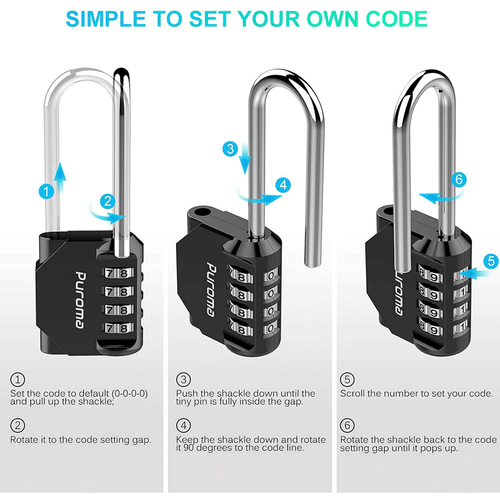 SIMPLE TO SET YOUR OWN CODE

1

2

Puroma

7 8
7 8
7 8
7 8

3

4

Puroma

8 0
8 0
8 0
8 0

6

5

Puroma

8 9
8 9
8 9
8 9

①
Set the code to default (0-0-0-0) and pull up the shackle;

②
Rotate it to the code setting gap.

③
Push the shackle down until the tiny pin is fully inside the gap.

④
Keep the shackle down and rotate it 90 degrees to the code line.

⑤
Scroll the number to set your code.

⑥
Rotate the shackle back to the code setting gap until it pops up.