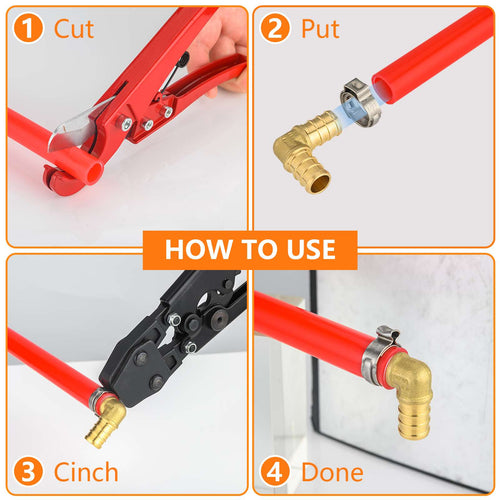 1 Cut

2 Put

HOW TO USE

3 Cinch

4 Done