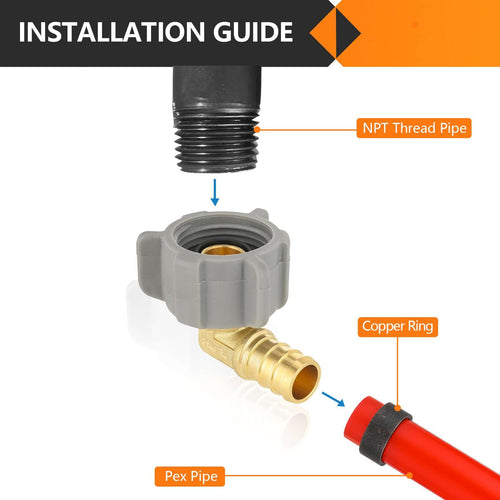 INSTALLATION GUIDE

NPT Thread Pipe

Copper Ring

Pex Pipe